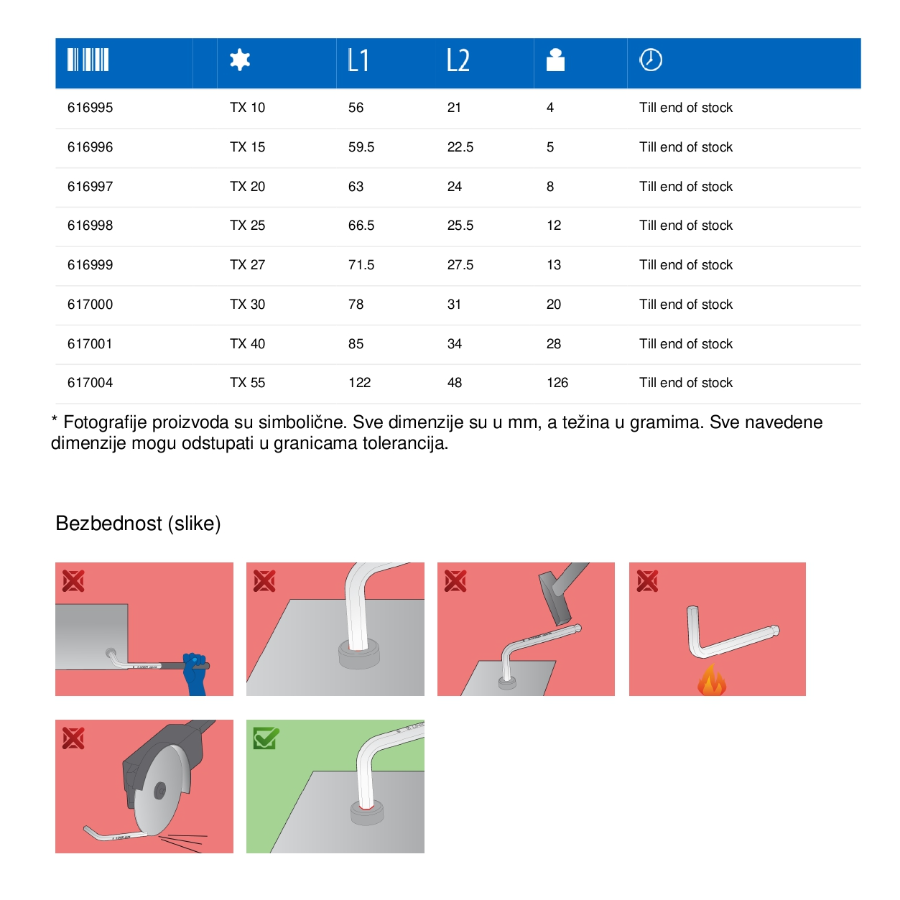 | | | L1 | L2 | | |
|---|---|---|---|---|---|
| 616995 | TX 10 | 56 | 21 | 4 | Till end of stock |
| 616996 | TX 15 | 59.5 | 22.5 | 5 | Till end of stock |
| 616997 | TX 20 | 63 | 24 | 8 | Till end of stock |
| 616998 | TX 25 | 66.5 | 25.5 | 12 | Till end of stock |
| 616999 | TX 27 | 71.5 | 27.5 | 13 | Till end of stock |
| 617000 | TX 30 | 78 | 31 | 20 | Till end of stock |
| 617001 | TX 40 | 85 | 34 | 28 | Till end of stock |
| 617004 | TX 55 | 122 | 48 | 126 | Till end of stock |

* Fotografije proizvoda su simbolične. Sve dimenzije su u mm, a težina u gramima. Sve navedene dimenzije mogu odstupati u granicama tolerancija.

Bezbednost (slike)