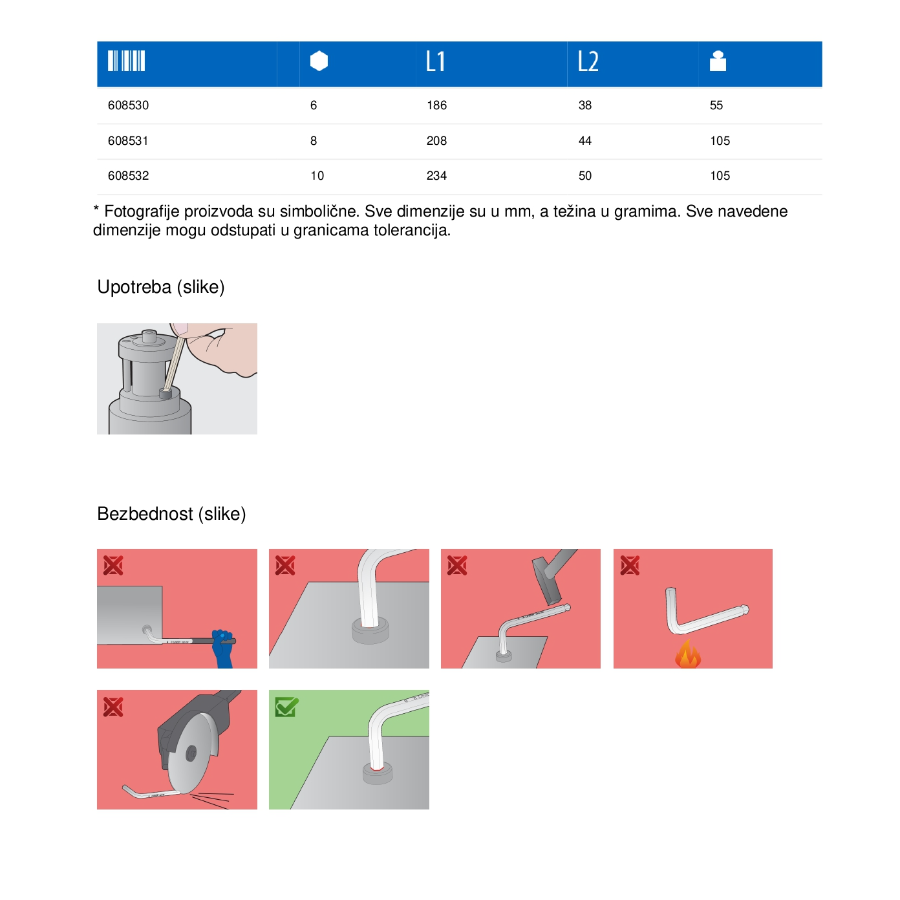 | | | L1 | L2 | |
|---|---|---|---|---|
| 608530 | 6 | 186 | 38 | 55 |
| 608531 | 8 | 208 | 44 | 105 |
| 608532 | 10 | 234 | 50 | 105 |

* Fotografije proizvoda su simbolične. Sve dimenzije su u mm, a težina u gramima. Sve navedene dimenzije mogu odstupati u granicama tolerancija.

Upotreba (slike)

Bezbednost (slike)