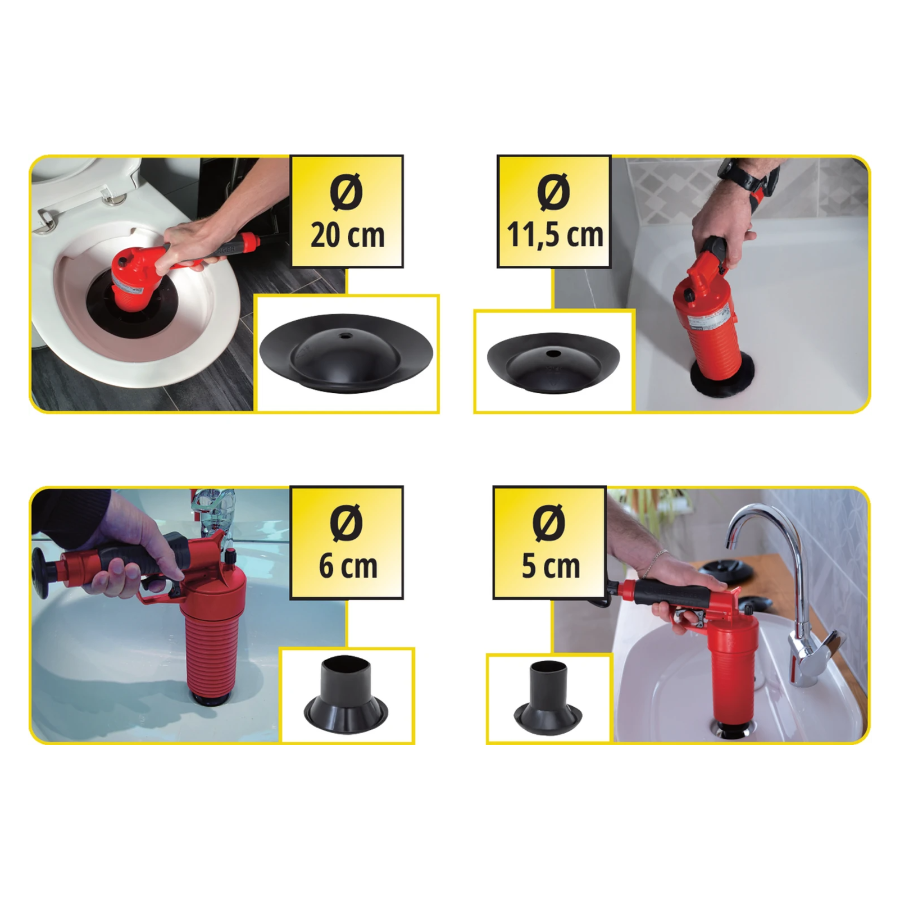 Ø
20 cm

Ø
11,5 cm

Ø
6 cm

Ø
5 cm