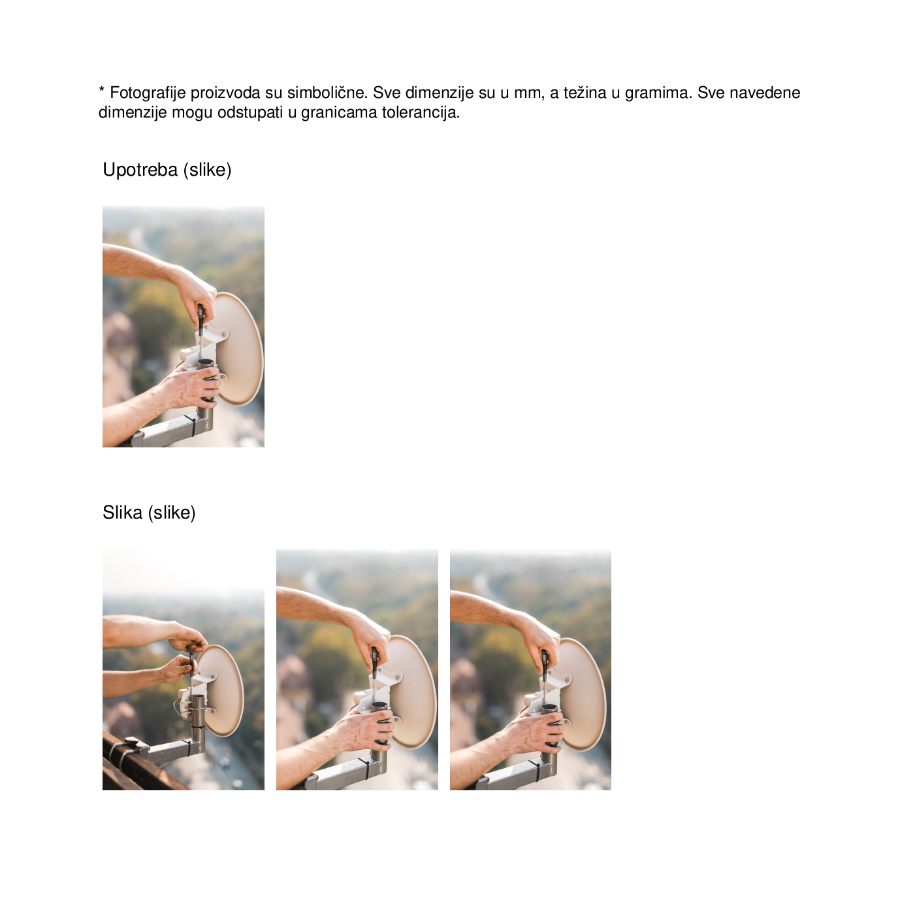 * Fotografije proizvoda su simbolične. Sve dimenzije su u mm, a težina u gramima. Sve navedene dimenzije mogu odstupati u granicama tolerancija.

Upotreba (slike)

Slika (slike)